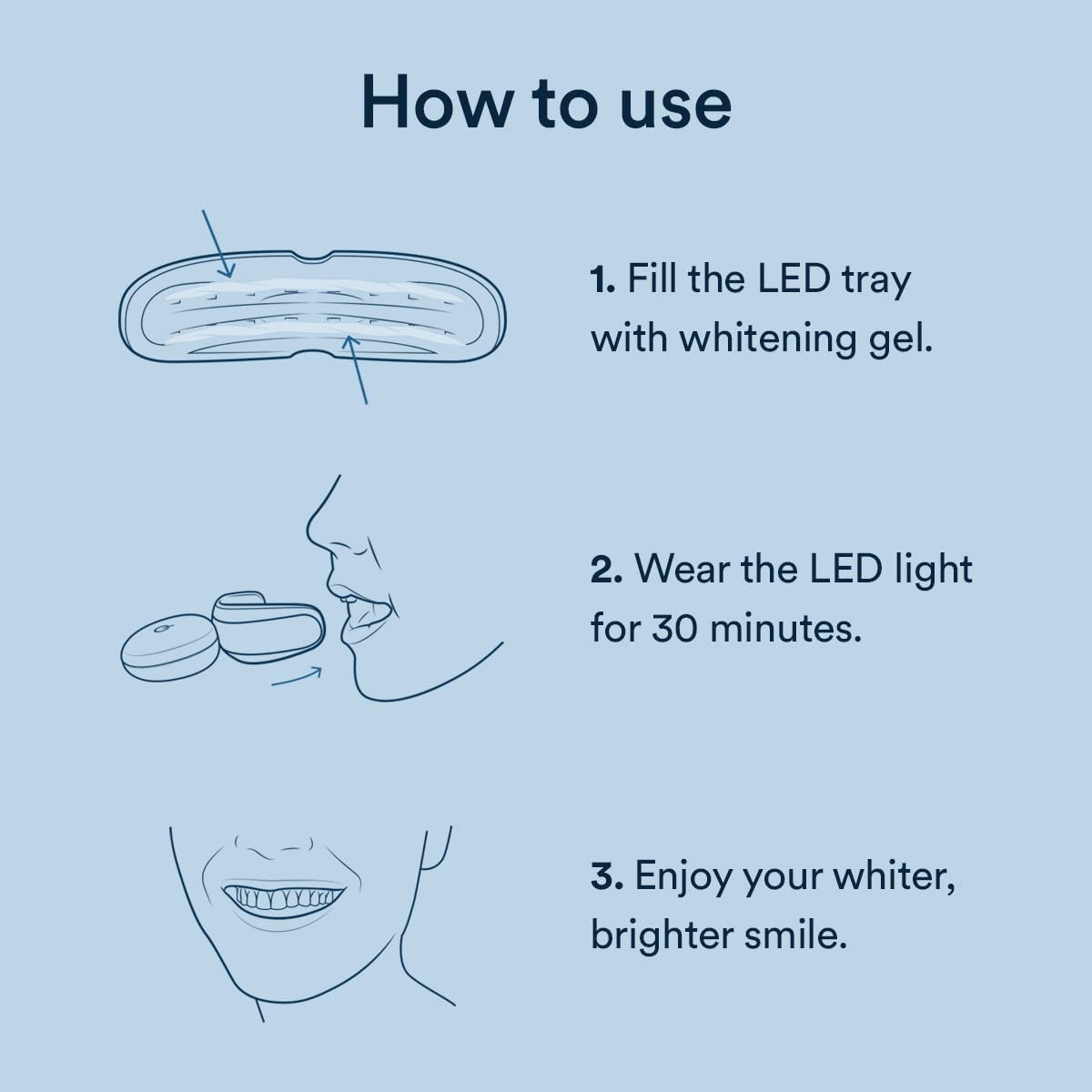 How to use

1. Fill the LED tray with whitening gel.

2. Wear the LED light for 30 minutes.

3. Enjoy your whiter, brighter smile.